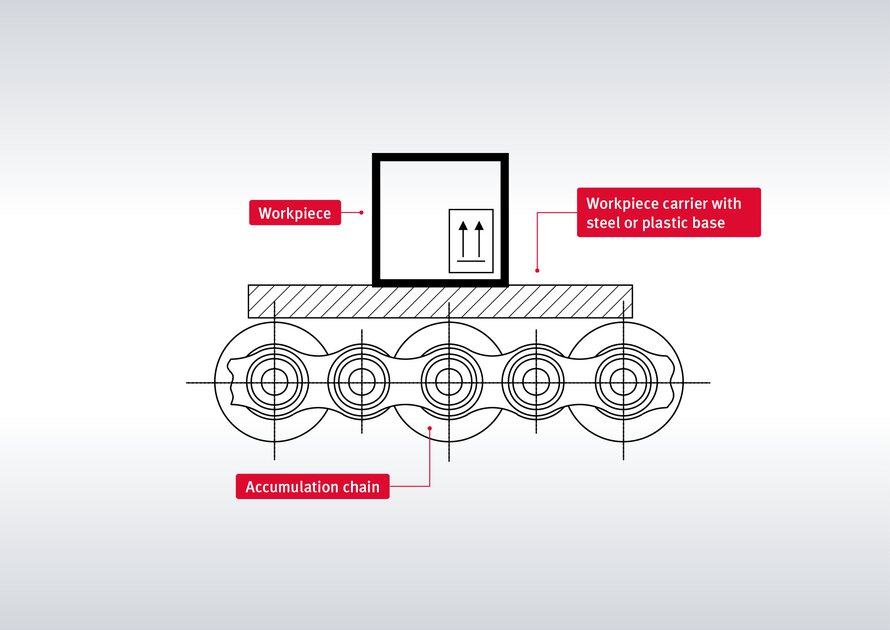 Workpiece

Workpiece carrier with steel or plastic base

Accumulation chain